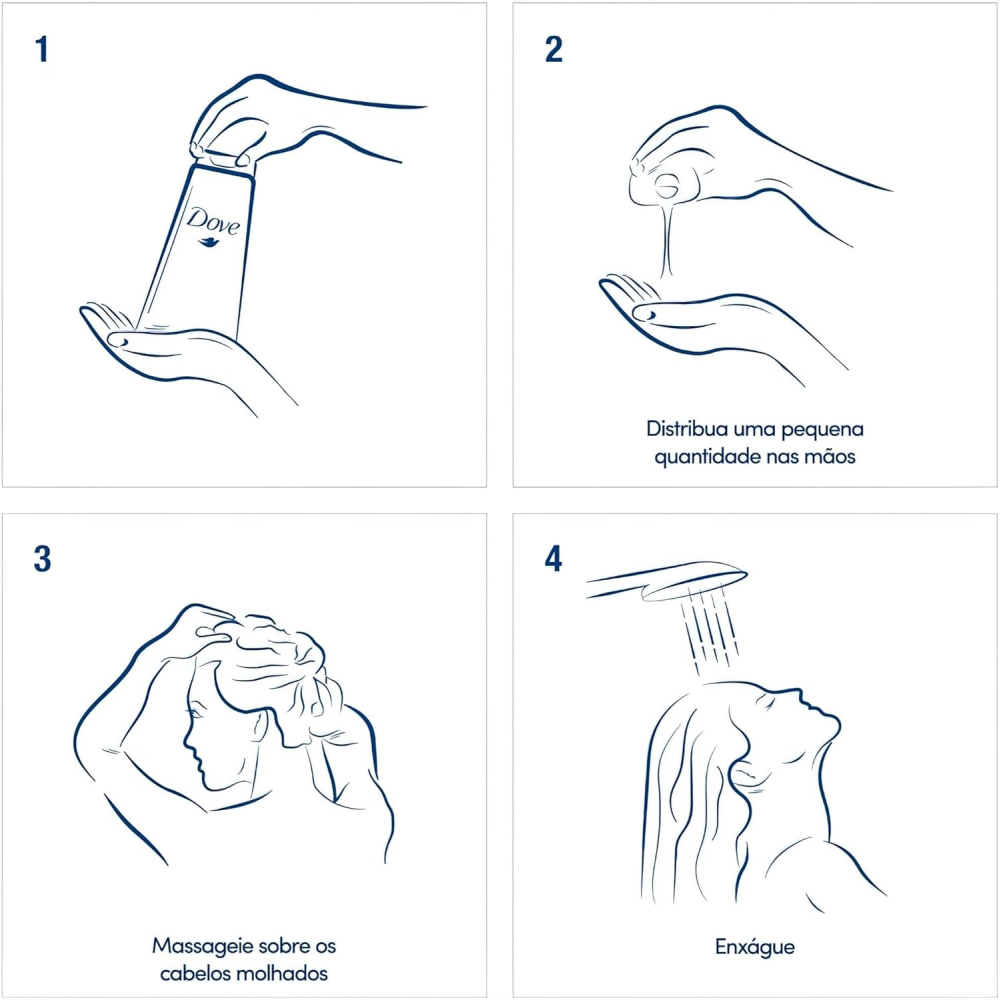 1

Dove

2

Distribua uma pequena quantidade nas mãos

3

Massageie sobre os cabelos molhados

4

Enxágue