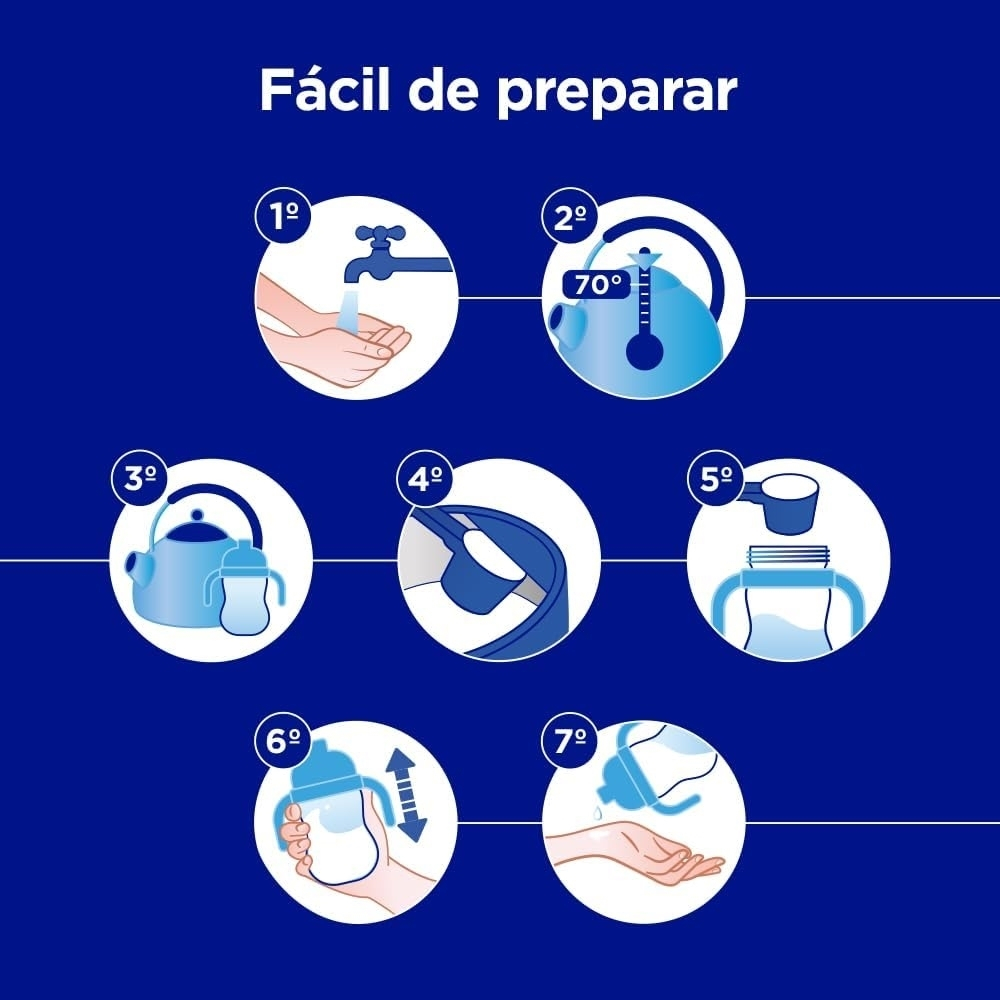 Fácil de preparar

1º

2º

70°

3º

4º

5º

6º

7º